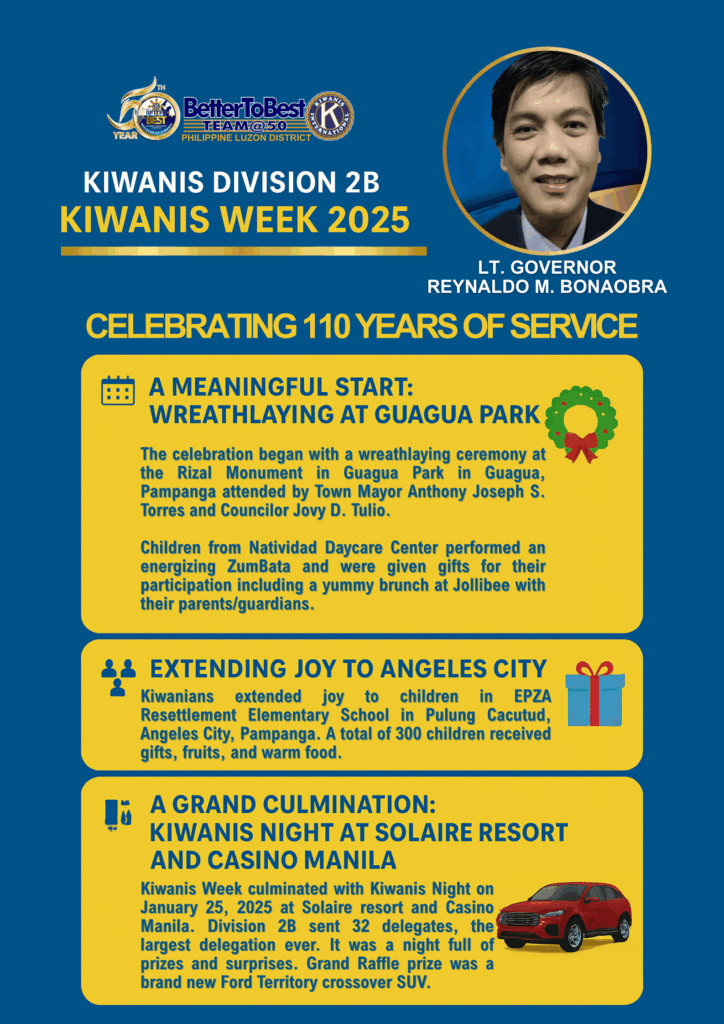 50TH YEAR BetterToBest TEAM@50 PHILIPPINE LUZON DISTRICT KIWANIS INTERNATIONAL

KIWANIS DIVISION 2B
KIWANIS WEEK 2025

LT. GOVERNOR
REYNALDO M. BONAOBRA

CELEBRATING 110 YEARS OF SERVICE

A MEANINGFUL START: WREATHLAYING AT GUAGUA PARK

The celebration began with a wreathlaying ceremony at the Rizal Monument in Guagua Park in Guagua, Pampanga attended by Town Mayor Anthony Joseph S. Torres and Councilor Jovy D. Tulio.

Children from Natividad Daycare Center performed an energizing ZumBata and were given gifts for their participation including a yummy brunch at Jollibee with their parents/guardians.

EXTENDING JOY TO ANGELES CITY

Kiwanians extended joy to children in EPZA Resettlement Elementary School in Pulung Cacutud, Angeles City, Pampanga. A total of 300 children received gifts, fruits, and warm food.

A GRAND CULMINATION: KIWANIS NIGHT AT SOLAIRE RESORT AND CASINO MANILA

Kiwanis Week culminated with Kiwanis Night on January 25, 2025 at Solaire resort and Casino Manila. Division 2B sent 32 delegates, the largest delegation ever. It was a night full of prizes and surprises. Grand Raffle prize was a brand new Ford Territory crossover SUV.